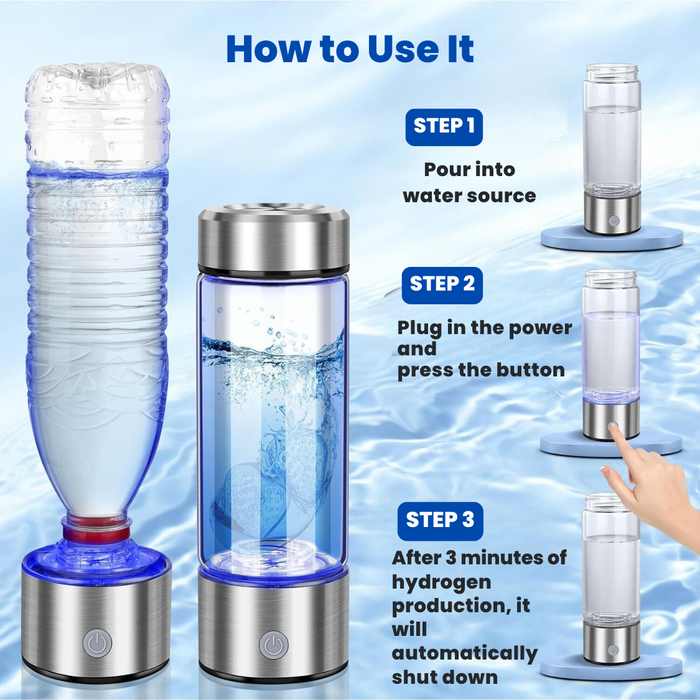 How to Use It

STEP 1

Pour into water source

STEP 2

Plug in the power and press the button

STEP 3

After 3 minutes of hydrogen production, it will automatically shut down