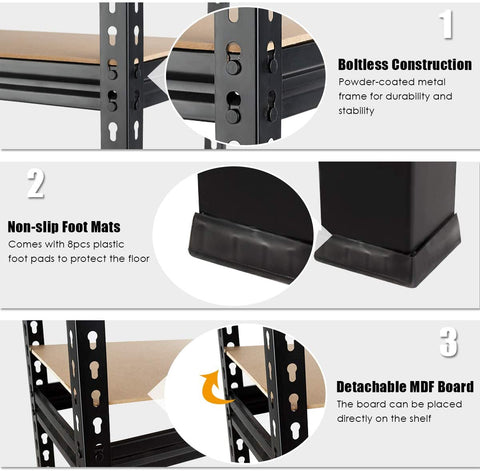 1

Boltless Construction

Powder-coated metal frame for durability and stability

2

Non-slip Foot Mats

Comes with 8pcs plastic foot pads to protect the floor

3

Detachable MDF Board

The board can be placed directly on the shelf